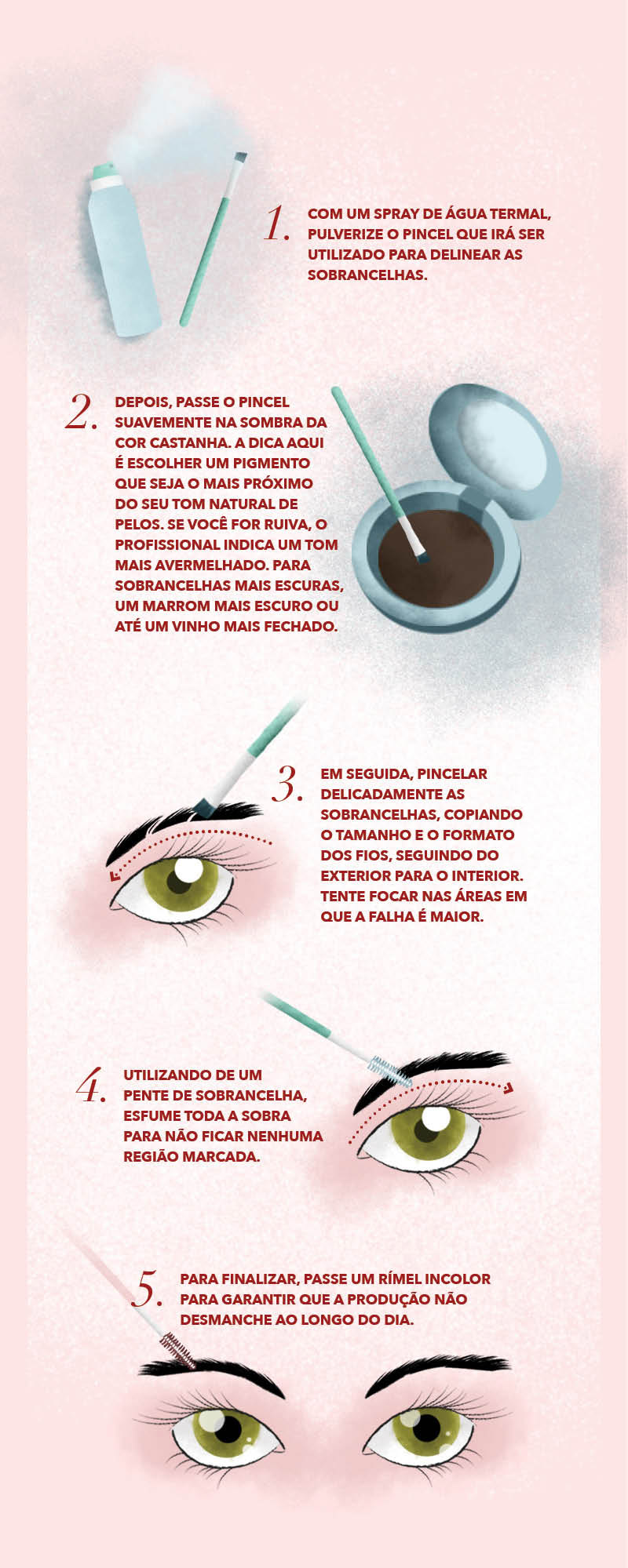 1. COM UM SPRAY DE ÁGUA TERMAL, PULVERIZE O PINCEL QUE IRÁ SER UTILIZADO PARA DELINEAR AS SOBRANCELHAS.

2. DEPOIS, PASSE O PINCEL SUAVEMENTE NA SOMBRA DA COR CASTANHA. A DICA AQUI É ESCOLHER UM PIGMENTO QUE SEJA O MAIS PRÓXIMO DO SEU TOM NATURAL DE PELOS. SE VOCÊ FOR RUIVA, O PROFISSIONAL INDICA UM TOM MAIS AVERMELHADO. PARA SOBRANCELHAS MAIS ESCURAS, UM MARROM MAIS ESCURO OU ATÉ UM VINHO MAIS FECHADO.

3. EM SEGUIDA, PINCELAR DELICADAMENTE AS SOBRANCELHAS, COPIANDO O TAMANHO E O FORMATO DOS FIOS, SEGUINDO DO EXTERIOR PARA O INTERIOR. TENTE FOCAR NAS ÁREAS EM QUE A FALHA É MAIOR.

4. UTILIZANDO DE UM PENTE DE SOBRANCELHA, ESFUME TODA A SOBRA PARA NÃO FICAR NENHUMA REGIÃO MARCADA.

5. PARA FINALIZAR, PASSE UM RÍMEL INCOLOR PARA GARANTIR QUE A PRODUÇÃO NÃO DESMANCHE AO LONGO DO DIA.