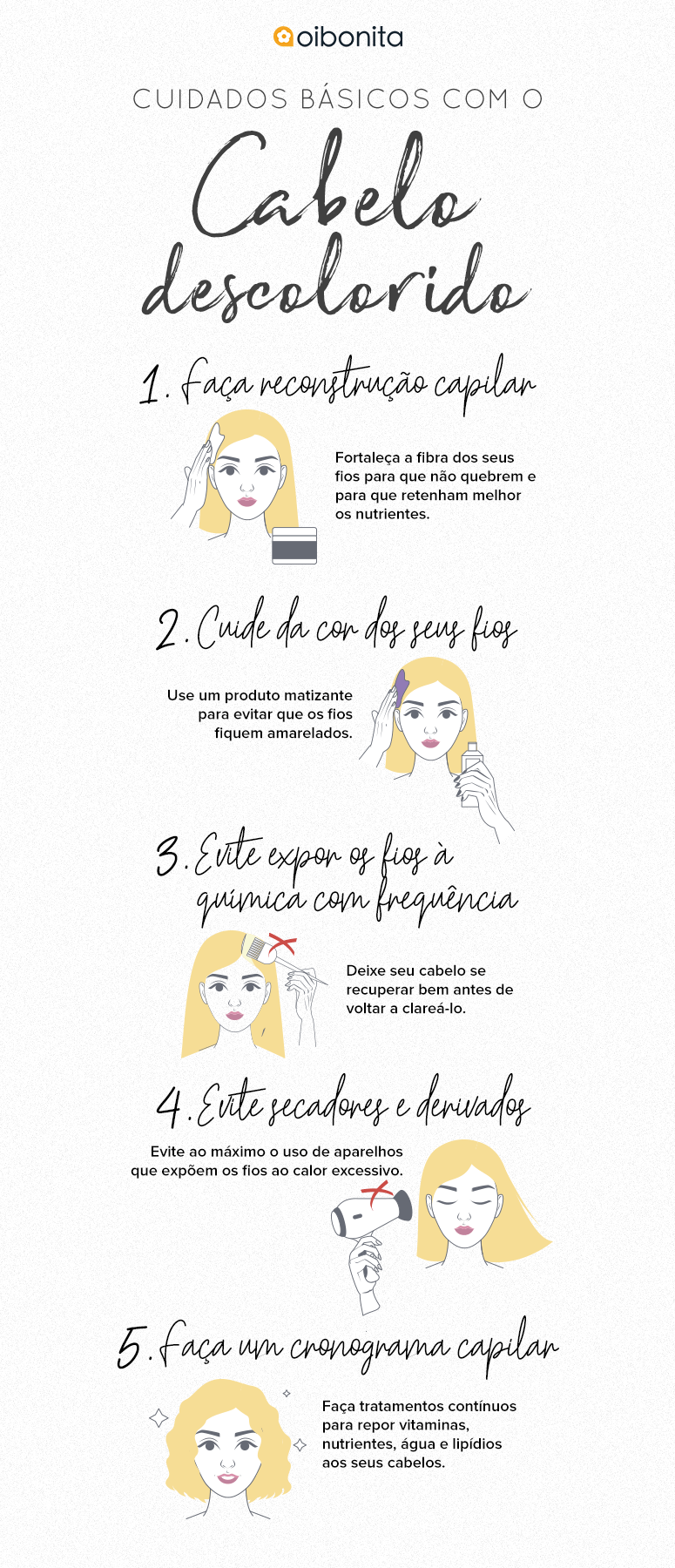 oibonita

CUIDADOS BÁSICOS COM O

Cabelo descolorido

1. Faça reconstrução capilar

Fortaleça a fibra dos seus fios para que não quebrem e para que retenham melhor os nutrientes.

2. Cuide da cor dos seus fios

Use um produto matizante para evitar que os fios fiquem amarelados.

3. Evite expor os fios à química com frequência

Deixe seu cabelo se recuperar bem antes de voltar a clareá-lo.

4. Evite secadores e derivados

Evite ao máximo o uso de aparelhos que expõem os fios ao calor excessivo.

5. Faça um cronograma capilar

Faça tratamentos contínuos para repor vitaminas, nutrientes, água e lipídios aos seus cabelos.