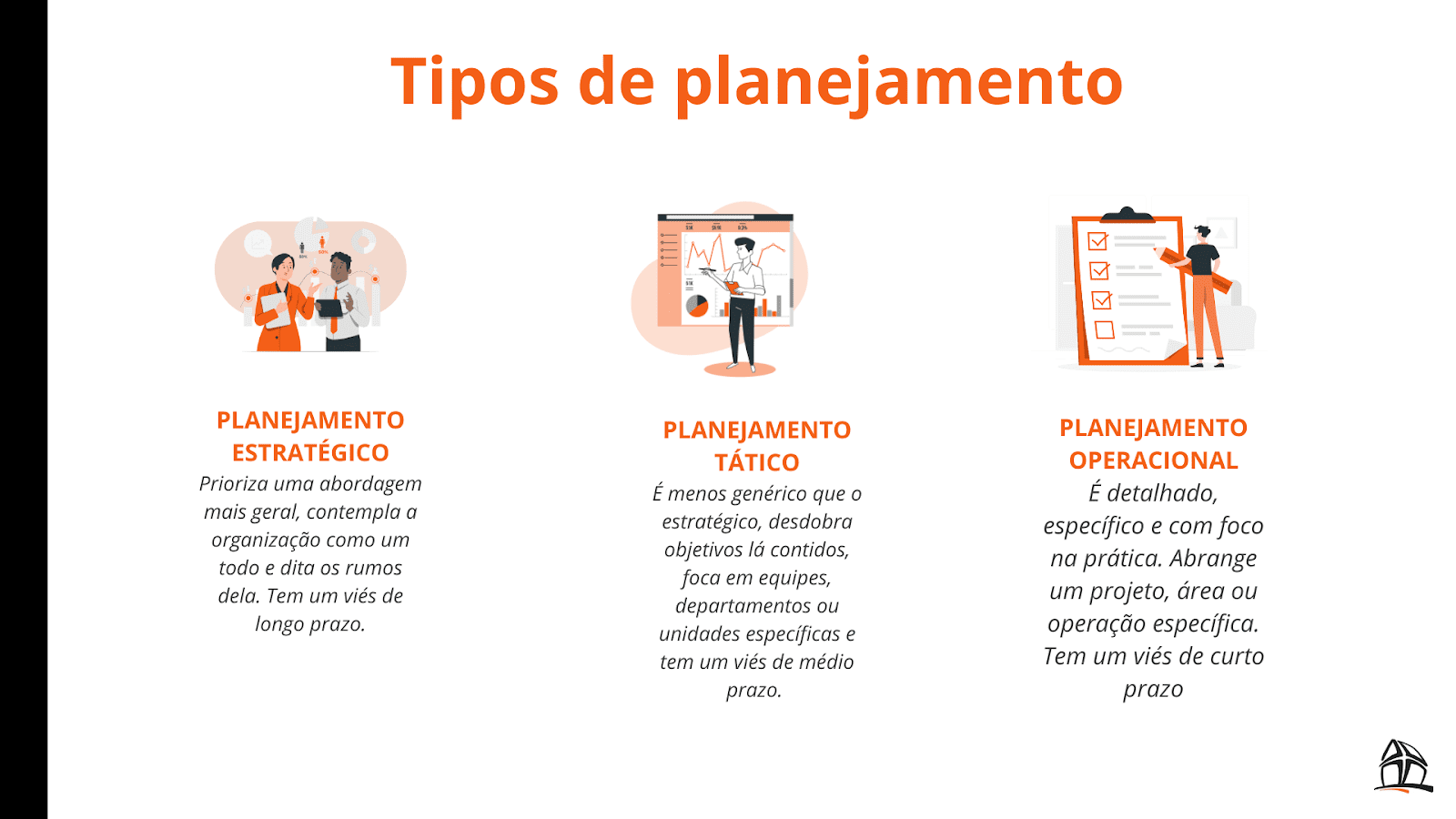 Tipos de planejamento

PLANEJAMENTO ESTRATÉGICO
Prioriza uma abordagem mais geral, contempla a organização como um todo e dita os rumos dela. Tem um viés de longo prazo.

PLANEJAMENTO TÁTICO
É menos genérico que o estratégico, desdobra objetivos lá contidos, foca em equipes, departamentos ou unidades específicas e tem um viés de médio prazo.

PLANEJAMENTO OPERACIONAL
É detalhado, específico e com foco na prática. Abrange um projeto, área ou operação específica. Tem um viés de curto prazo