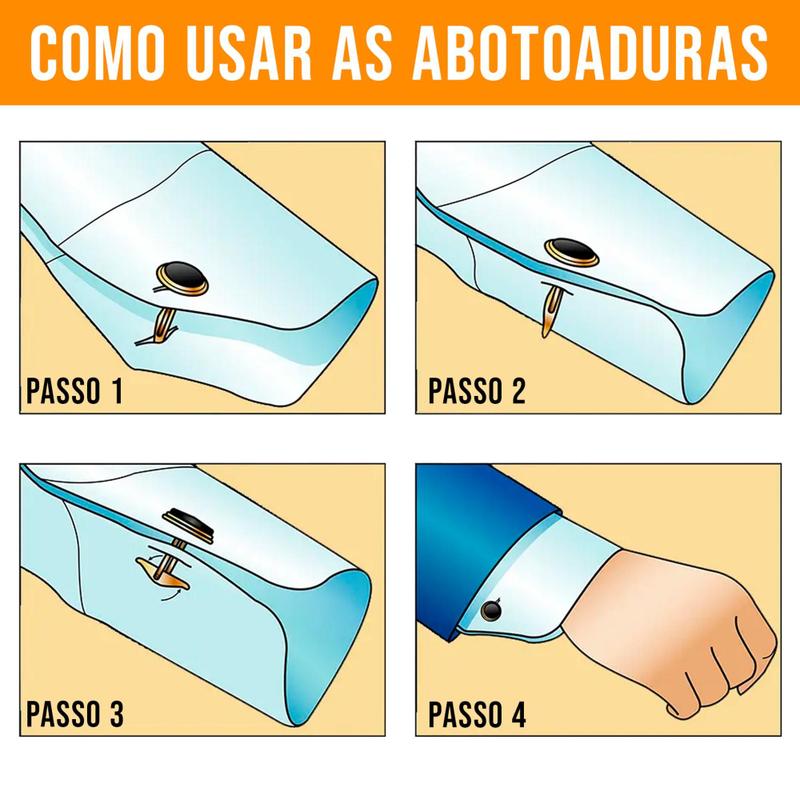 COMO USAR AS ABOTOADURAS

PASSO 1

PASSO 2

PASSO 3

PASSO 4