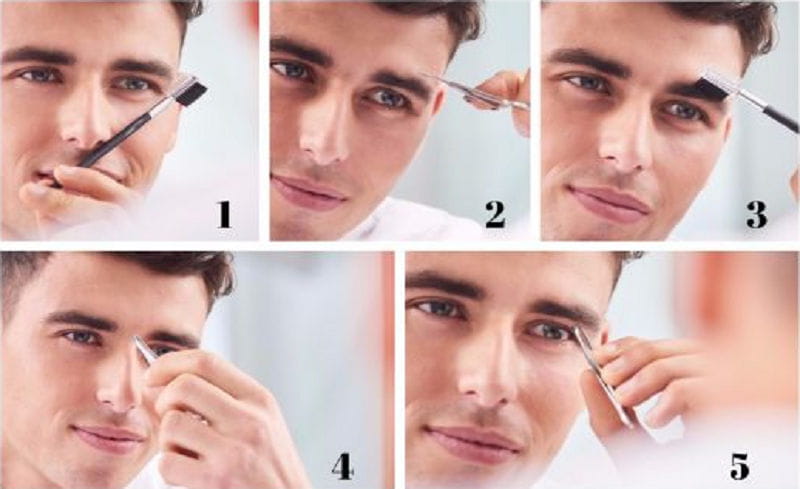 1
2
3
4
5