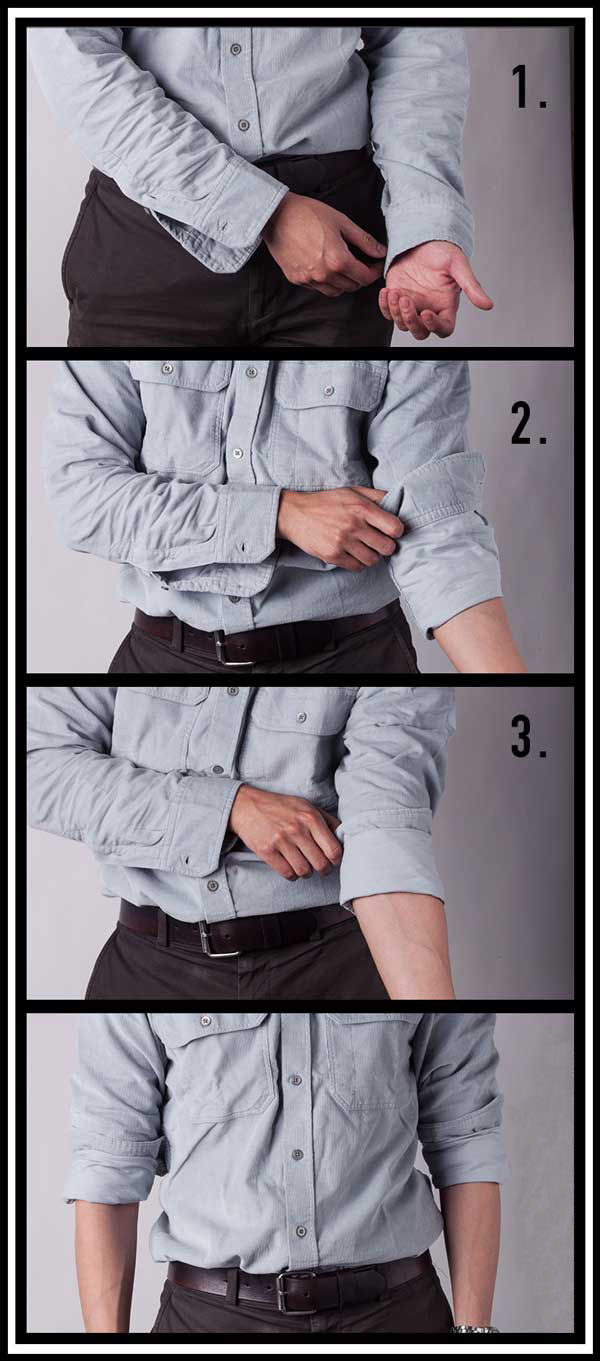 1.

2.

3.