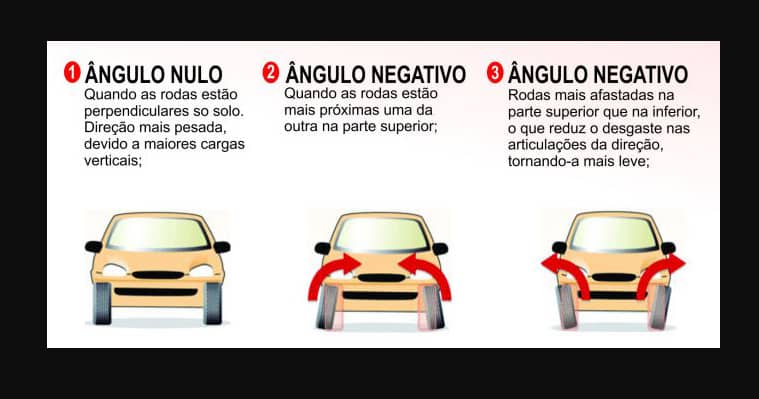 1 ÂNGULO NULO
Quando as rodas estão perpendiculares so solo. Direção mais pesada, devido a maiores cargas verticais;

2 ÂNGULO NEGATIVO
Quando as rodas estão mais próximas uma da outra na parte superior;

3 ÂNGULO NEGATIVO
Rodas mais afastadas na parte superior que na inferior, o que reduz o desgaste nas articulações da direção, tornando-a mais leve;