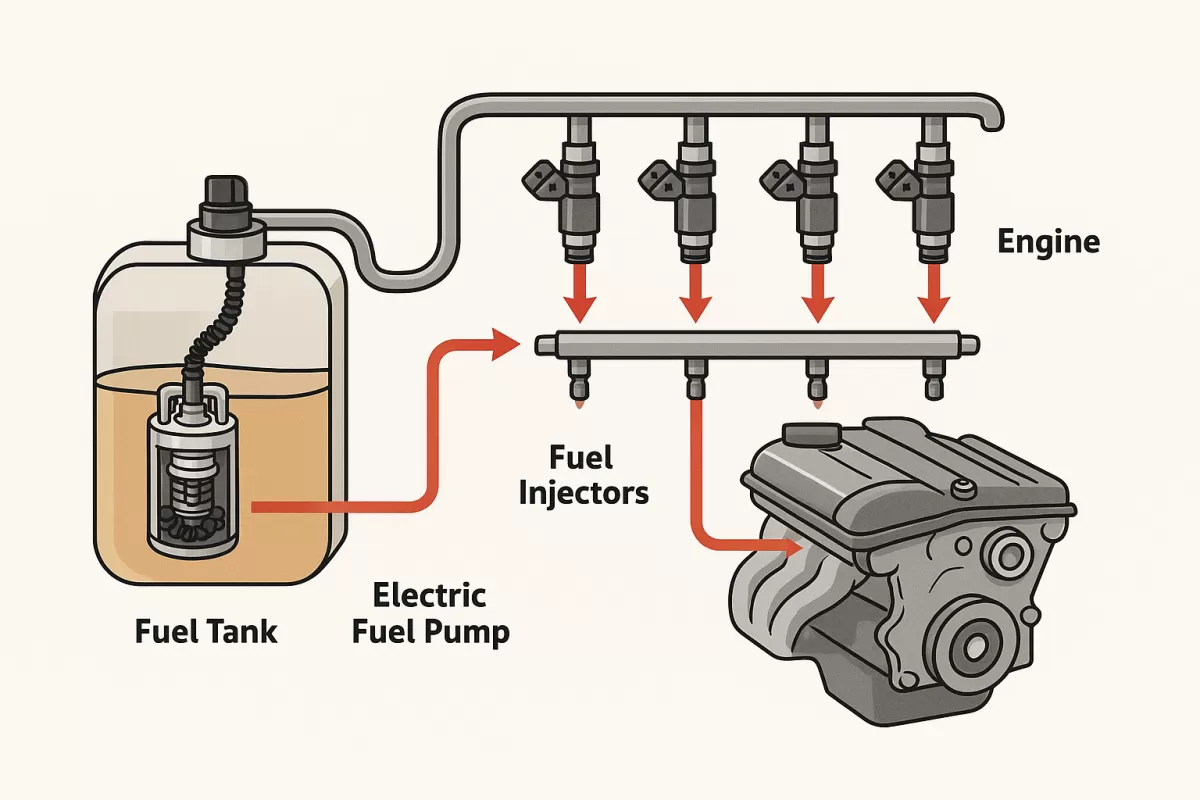 Engine

Fuel Injectors

Fuel Tank

Electric Fuel Pump