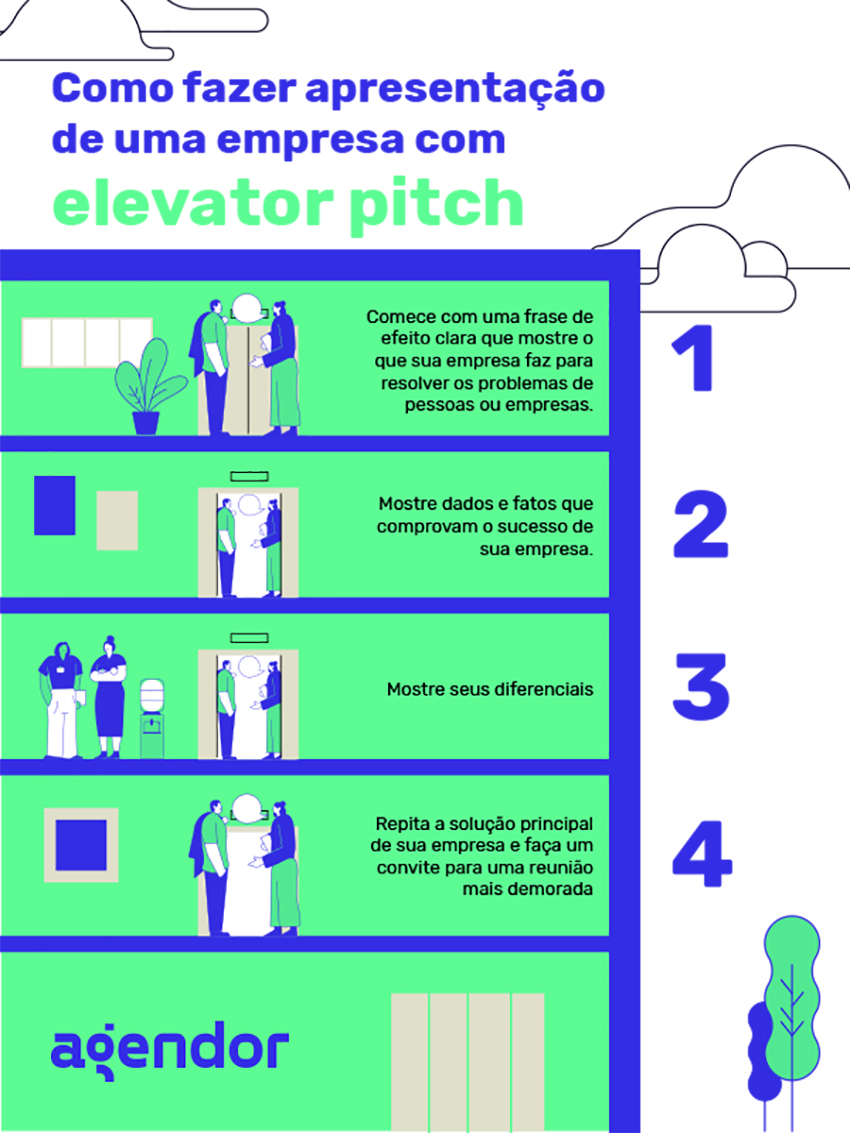 Como fazer apresentação de uma empresa com elevator pitch

Comece com uma frase de efeito clara que mostre o que sua empresa faz para resolver os problemas de pessoas ou empresas.

1

Mostre dados e fatos que comprovam o sucesso de sua empresa.

2

Mostre seus diferenciais

3

Repita a solução principal de sua empresa e faça um convite para uma reunião mais demorada

4

agendor